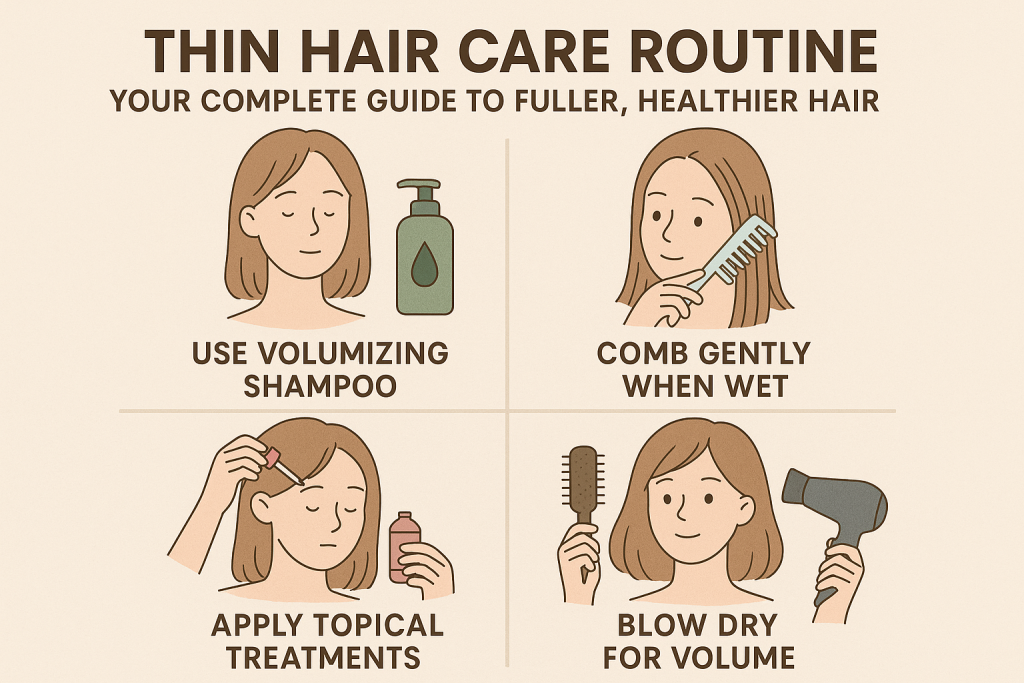 THIN HAIR CARE ROUTINE
YOUR COMPLETE GUIDE TO FULLER, HEALTHIER HAIR

USE VOLUMIZING SHAMPOO

COMB GENTLY WHEN WET

APPLY TOPICAL TREATMENTS

BLOW DRY FOR VOLUME